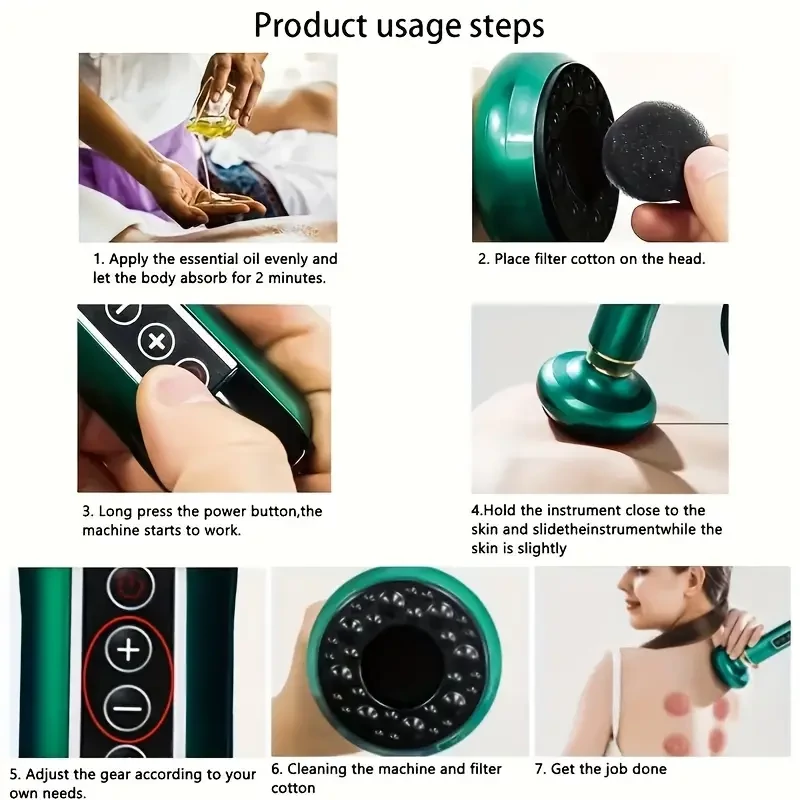 Product usage steps

1. Apply the essential oil evenly and let the body absorb for 2 minutes.

2. Place filter cotton on the head.

3. Long press the power button,the machine starts to work.

4.Hold the instrument close to the skin and slidetheinstrumentwhile the skin is slightly

5. Adjust the gear according to your own needs.

6. Cleaning the machine and filter cotton

7. Get the job done